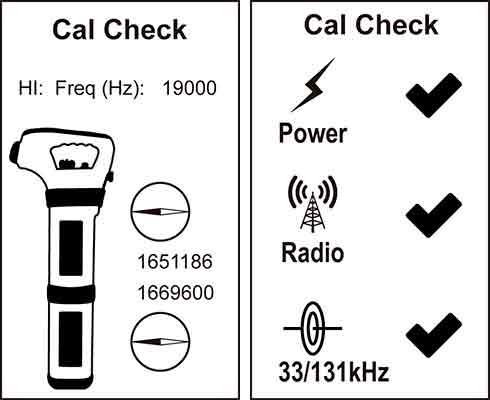 Cal Check

HI: Freq (Hz): 19000

1651186

1669600

Cal Check

Power

Radio

33/131kHz